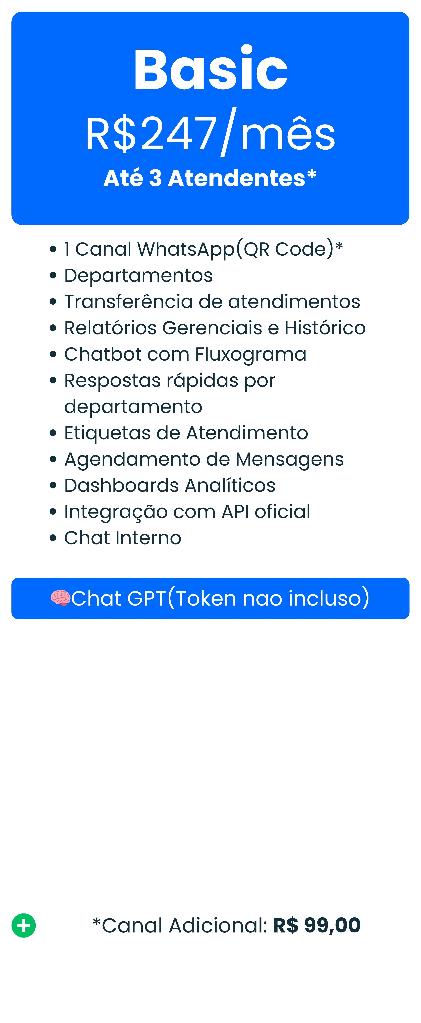 Basic
R$247/mês
Até 3 Atendentes*

• 1 Canal WhatsApp(QR Code)*
• Departamentos
• Transferência de atendimentos
• Relatórios Gerenciais e Histórico
• Chatbot com Fluxograma
• Respostas rápidas por departamento
• Etiquetas de Atendimento
• Agendamento de Mensagens
• Dashboards Analíticos
• Integração com API oficial
• Chat Interno

🧠Chat GPT(Token nao incluso)

*Canal Adicional: R$ 99,00